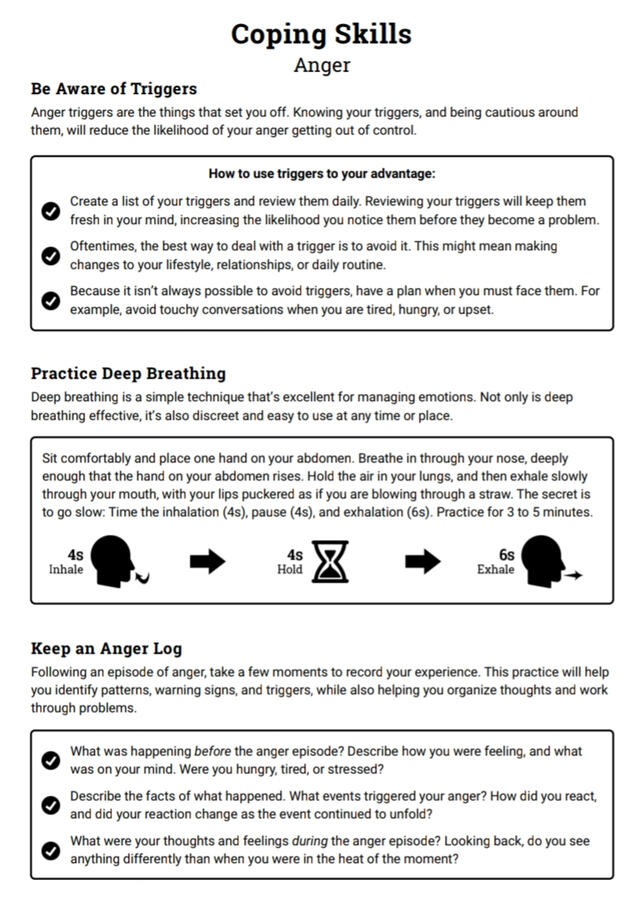 Coping Skills
Anger

Be Aware of Triggers

Anger triggers are the things that set you off. Knowing your triggers, and being cautious around them, will reduce the likelihood of your anger getting out of control.

How to use triggers to your advantage:

Create a list of your triggers and review them daily. Reviewing your triggers will keep them fresh in your mind, increasing the likelihood you notice them before they become a problem.

Oftentimes, the best way to deal with a trigger is to avoid it. This might mean making changes to your lifestyle, relationships, or daily routine.

Because it isn't always possible to avoid triggers, have a plan when you must face them. For example, avoid touchy conversations when you are tired, hungry, or upset.

Practice Deep Breathing

Deep breathing is a simple technique that's excellent for managing emotions. Not only is deep breathing effective, it's also discreet and easy to use at any time or place.

Sit comfortably and place one hand on your abdomen. Breathe in through your nose, deeply enough that the hand on your abdomen rises. Hold the air in your lungs, and then exhale slowly through your mouth, with your lips puckered as if you are blowing through a straw. The secret is to go slow: Time the inhalation (4s), pause (4s), and exhalation (6s). Practice for 3 to 5 minutes.

4s
Inhale

4s
Hold

6s
Exhale

Keep an Anger Log

Following an episode of anger, take a few moments to record your experience. This practice will help you identify patterns, warning signs, and triggers, while also helping you organize thoughts and work through problems.

What was happening before the anger episode? Describe how you were feeling, and what was on your mind. Were you hungry, tired, or stressed?

Describe the facts of what happened. What events triggered your anger? How did you react, and did your reaction change as the event continued to unfold?

What were your thoughts and feelings during the anger episode? Looking back, do you see anything differently than when you were in the heat of the moment?